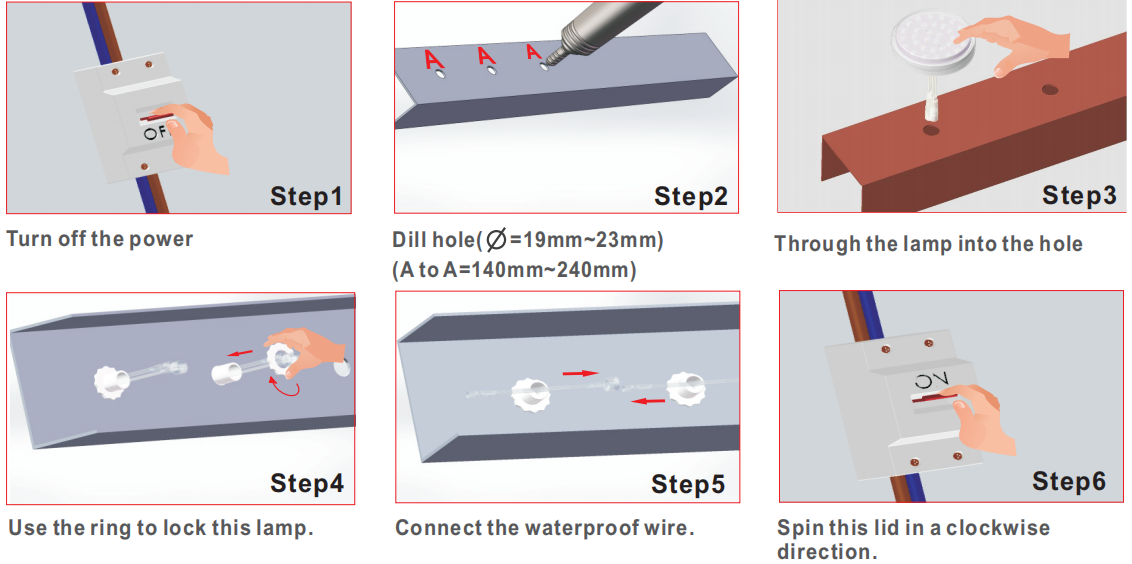 OFF

Step1

Turn off the power

A A A

Step2

Dill hole($\varnothing$=19mm~23mm)
(A to A=140mm~240mm)

Step3

Through the lamp into the hole

Step4

Use the ring to lock this lamp.

Step5

Connect the waterproof wire.

ON

Step6

Spin this lid in a clockwise direction.