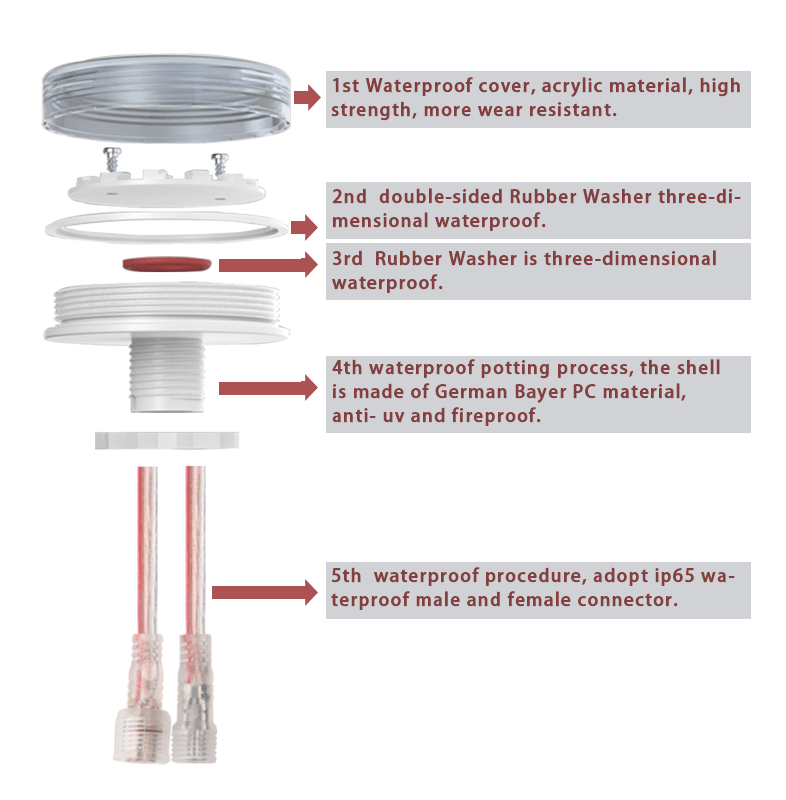 1st Waterproof cover, acrylic material, high strength, more wear resistant.

2nd double-sided Rubber Washer three-dimensional waterproof.

3rd Rubber Washer is three-dimensional waterproof.

4th waterproof potting process, the shell is made of German Bayer PC material, anti- uv and fireproof.

5th waterproof procedure, adopt ip65 waterproof male and female connector.