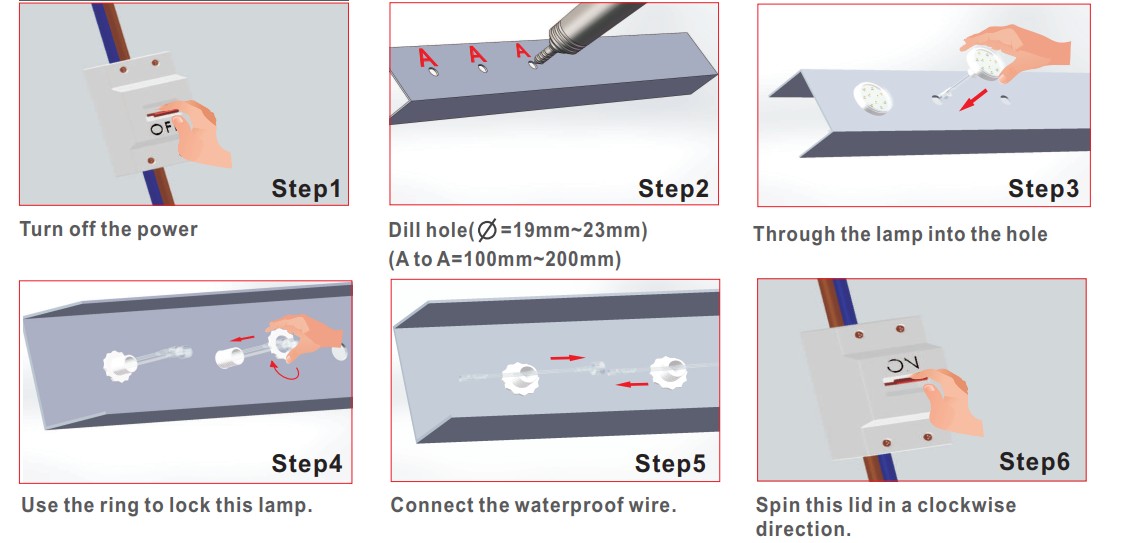 OFF
Step1
Turn off the power

A A A
Step2
Dill hole($\varnothing$=19mm~23mm)
(A to A=100mm~200mm)

Step3
Through the lamp into the hole

Step4
Use the ring to lock this lamp.

Step5
Connect the waterproof wire.

ON
Step6
Spin this lid in a clockwise direction.