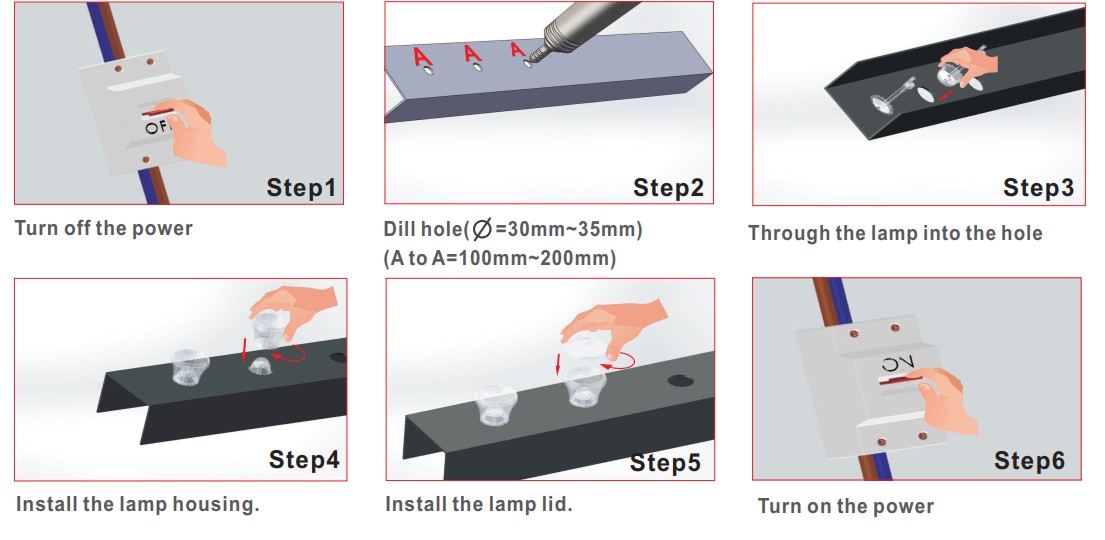 OFF

Step1

Turn off the power

A A A

Step2

Dill hole($\varnothing$=30mm~35mm)
(A to A=100mm~200mm)

Step3

Through the lamp into the hole

Step4

Install the lamp housing.

Step5

Install the lamp lid.

ON

Step6

Turn on the power