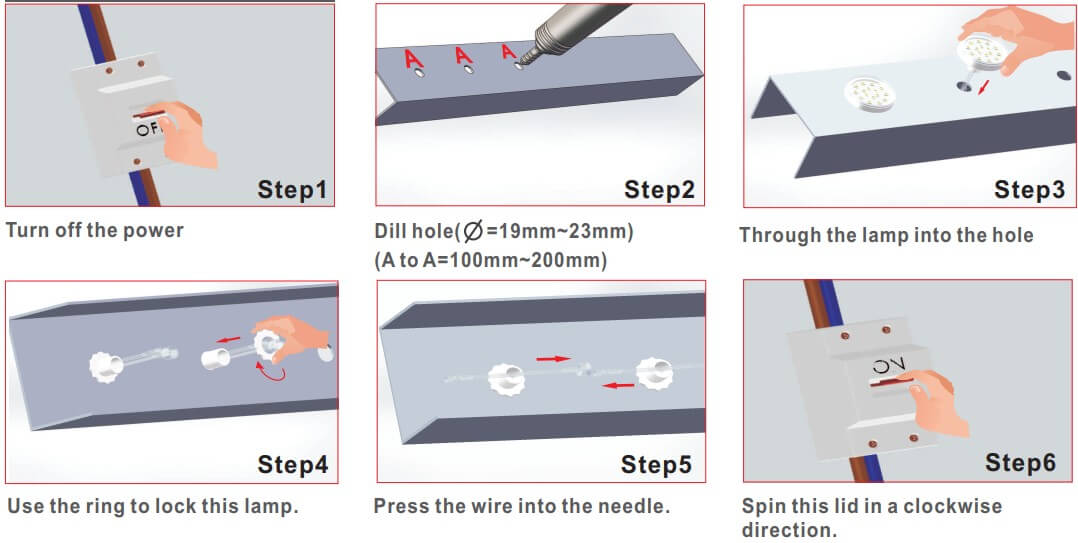 OFF

Step1

Turn off the power

A A A

Step2

Dill hole($\varnothing$=19mm~23mm)
(A to A=100mm~200mm)

Step3

Through the lamp into the hole

Step4

Use the ring to lock this lamp.

Step5

Press the wire into the needle.

ON

Step6

Spin this lid in a clockwise direction.